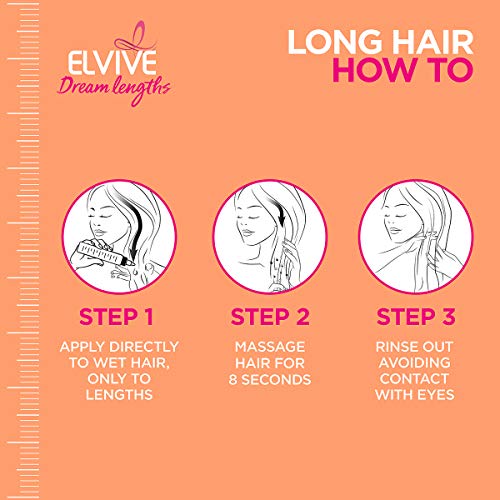 ELVIVE
Dream lengths

LONG HAIR
HOW TO

STEP 1
APPLY DIRECTLY TO WET HAIR, ONLY TO LENGTHS

STEP 2
MASSAGE HAIR FOR 8 SECONDS

STEP 3
RINSE OUT AVOIDING CONTACT WITH EYES